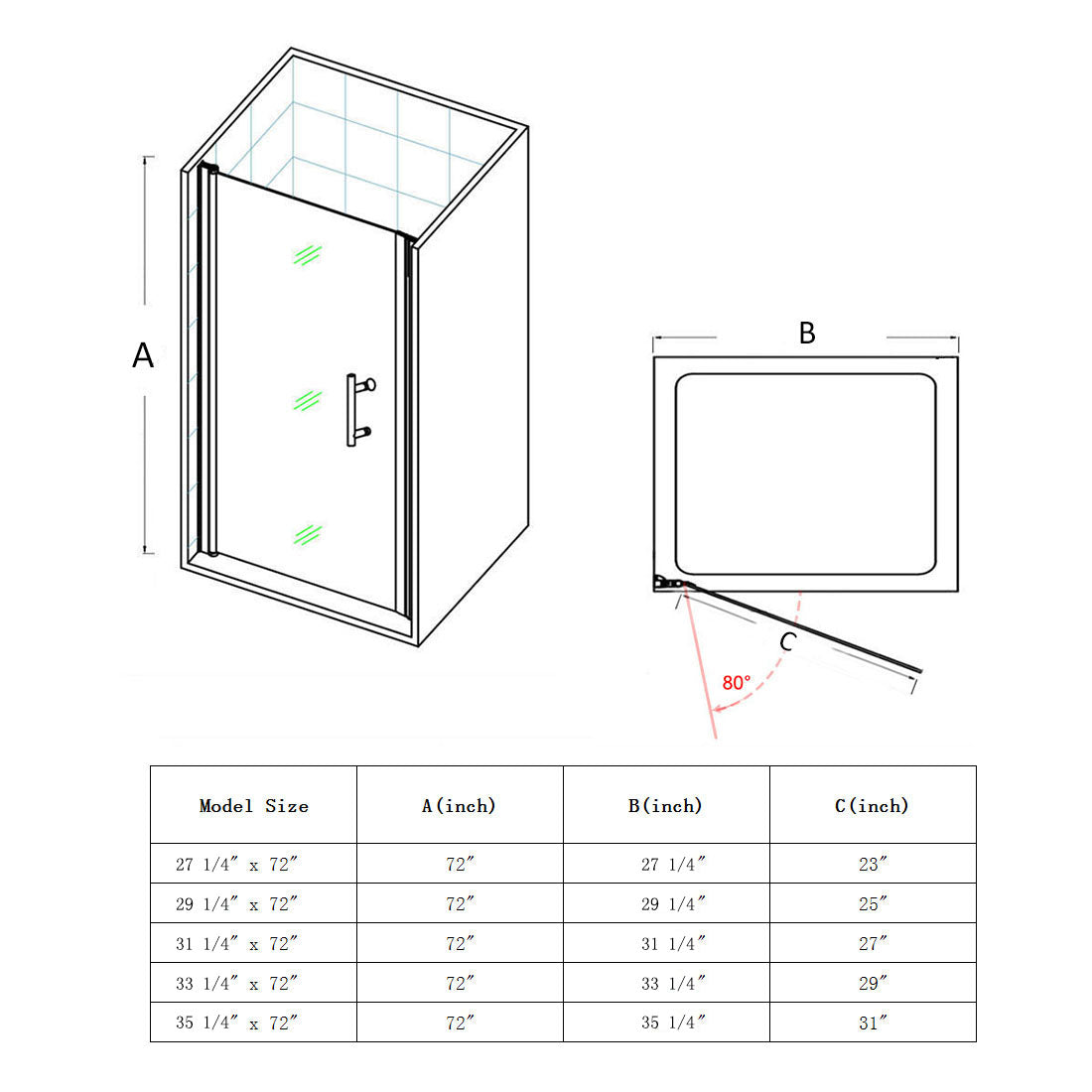 A

B

C

80°

| Model Size | A(inch) | B(inch) | C(inch) |
|---|---|---|---|
| 27 1/4″ x 72″ | 72″ | 27 1/4″ | 23″ |
| 29 1/4″ x 72″ | 72″ | 29 1/4″ | 25″ |
| 31 1/4″ x 72″ | 72″ | 31 1/4″ | 27″ |
| 33 1/4″ x 72″ | 72″ | 33 1/4″ | 29″ |
| 35 1/4″ x 72″ | 72″ | 35 1/4″ | 31″ |